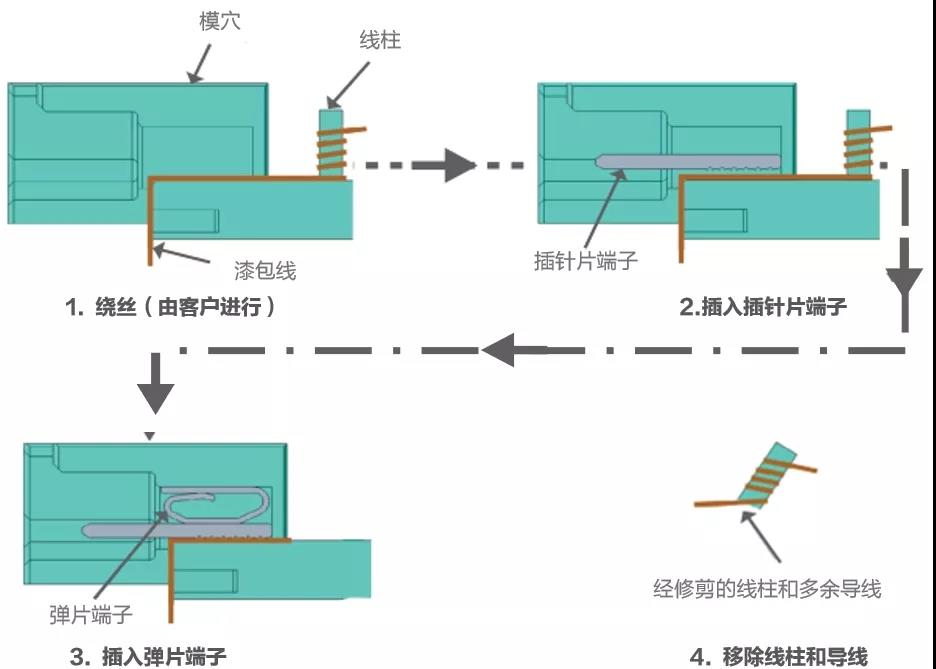 模穴

线柱

漆包线

1. 绕丝（由客户进行）

插针片端子

2.插入插针片端子

弹片端子

3. 插入弹片端子

经修剪的线柱和多余导线

4. 移除线柱和导线